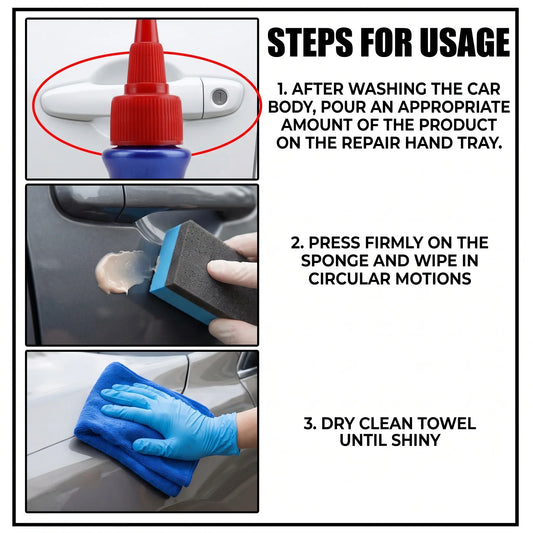 STEPS FOR USAGE

1. AFTER WASHING THE CAR BODY, POUR AN APPROPRIATE AMOUNT OF THE PRODUCT ON THE REPAIR HAND TRAY.

2. PRESS FIRMLY ON THE SPONGE AND WIPE IN CIRCULAR MOTIONS

3. DRY CLEAN TOWEL UNTIL SHINY