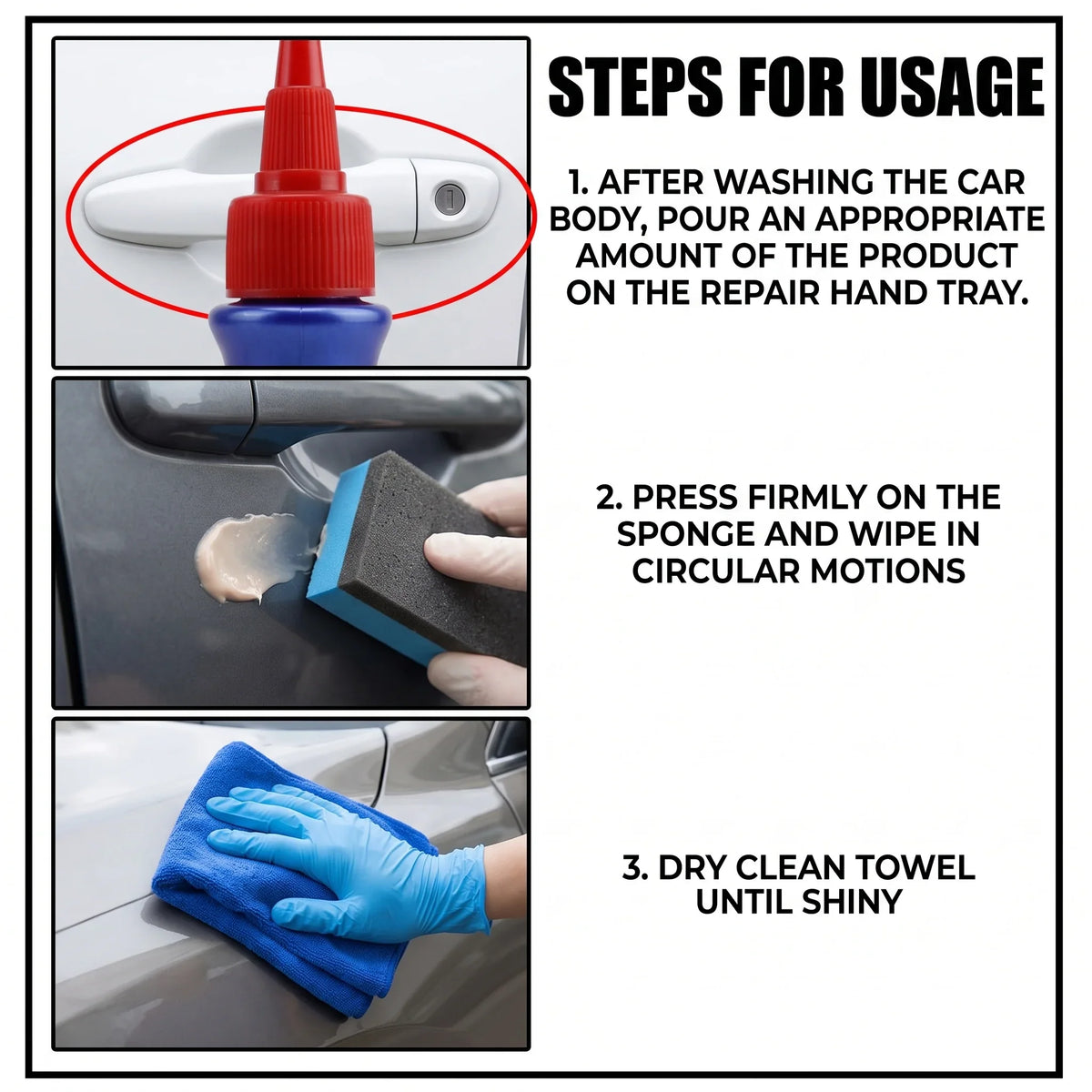 STEPS FOR USAGE

1. AFTER WASHING THE CAR BODY, POUR AN APPROPRIATE AMOUNT OF THE PRODUCT ON THE REPAIR HAND TRAY.

2. PRESS FIRMLY ON THE SPONGE AND WIPE IN CIRCULAR MOTIONS

3. DRY CLEAN TOWEL UNTIL SHINY